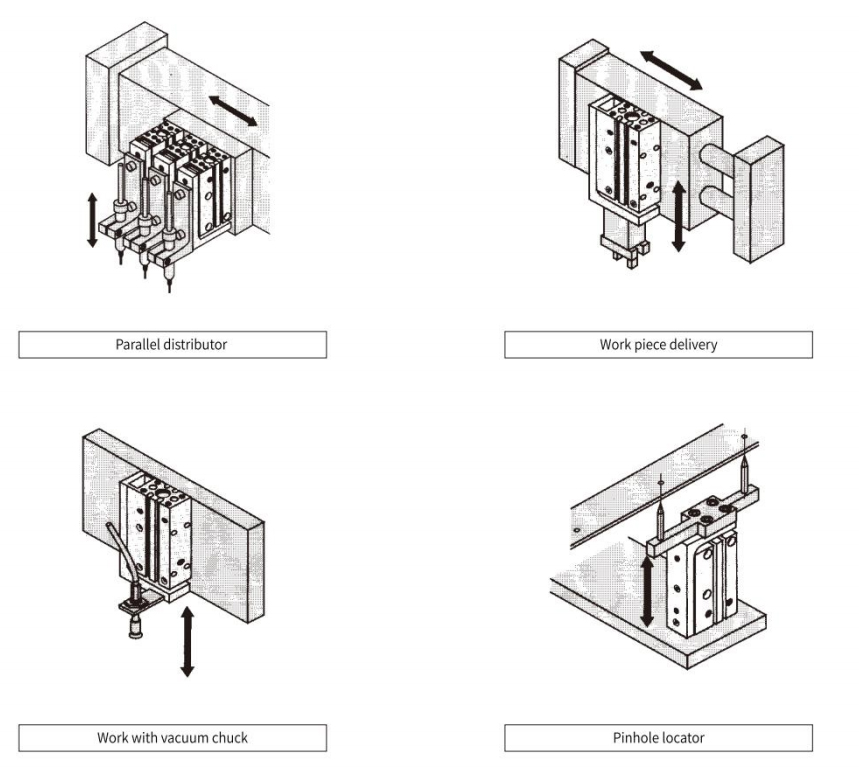 Parallel distributor

Work piece delivery

Work with vacuum chuck

Pinhole locator